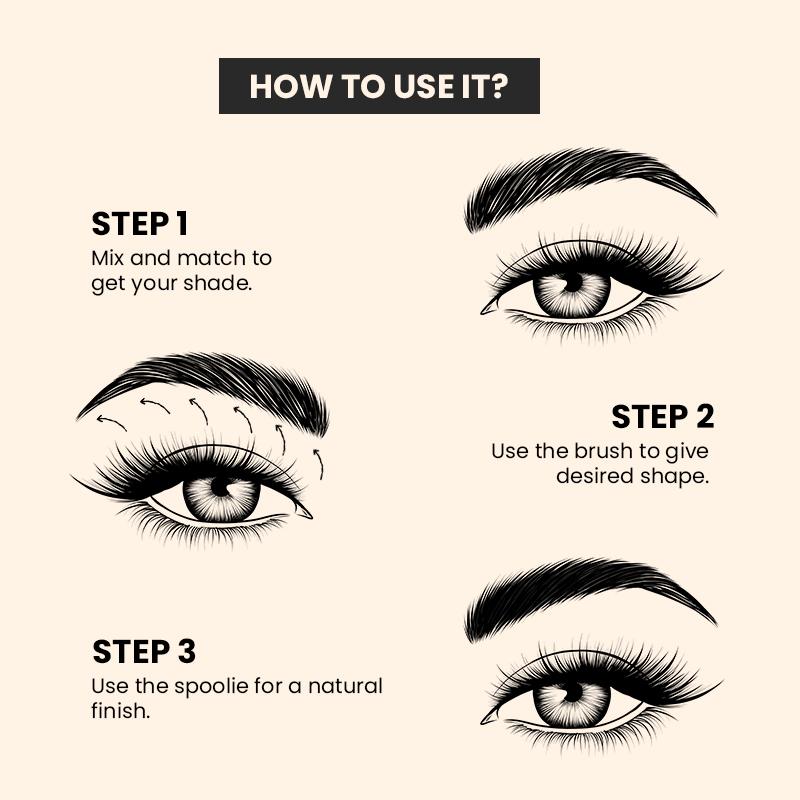 HOW TO USE IT?

STEP 1
Mix and match to get your shade.

STEP 2
Use the brush to give desired shape.

STEP 3
Use the spoolie for a natural finish.