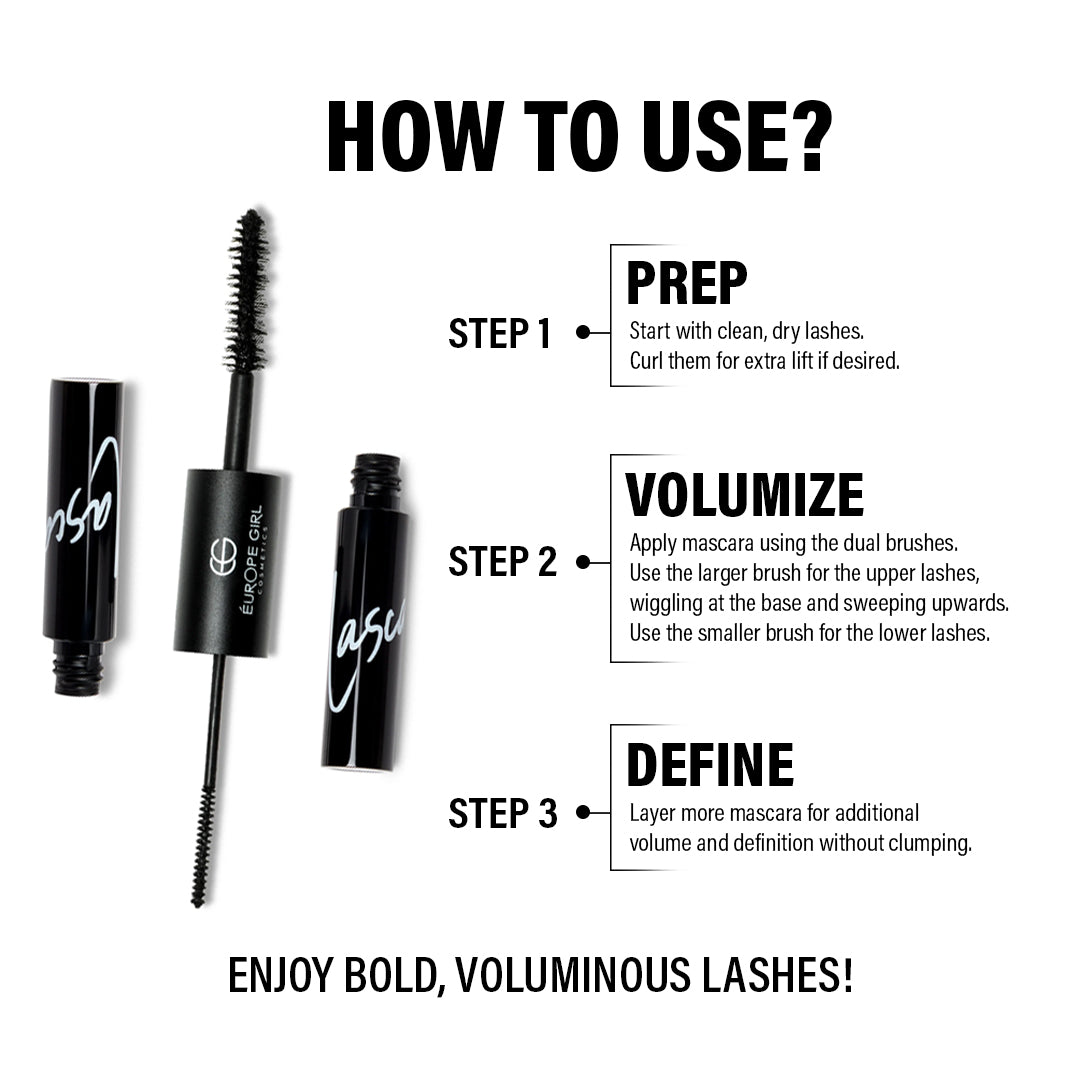 HOW TO USE?

ÉUROPE GIRL
COSMETICS

STEP 1

PREP
Start with clean, dry lashes. Curl them for extra lift if desired.

STEP 2

VOLUMIZE
Apply mascara using the dual brushes. Use the larger brush for the upper lashes, wiggling at the base and sweeping upwards. Use the smaller brush for the lower lashes.

STEP 3

DEFINE
Layer more mascara for additional volume and definition without clumping.

ENJOY BOLD, VOLUMINOUS LASHES!